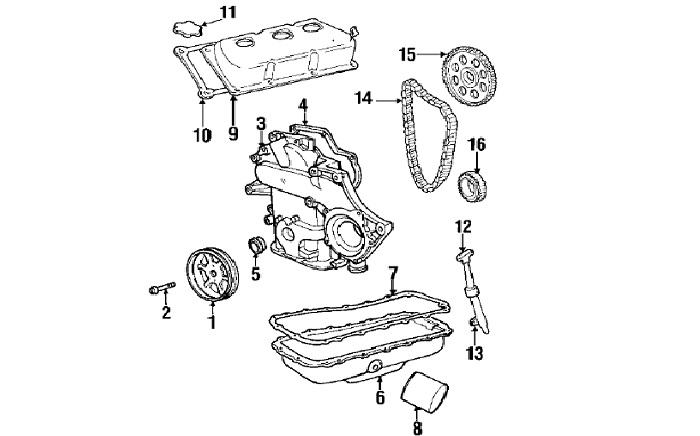 11
15
14
10
9
4
3
16
12
5
7
2
1
13
6
8