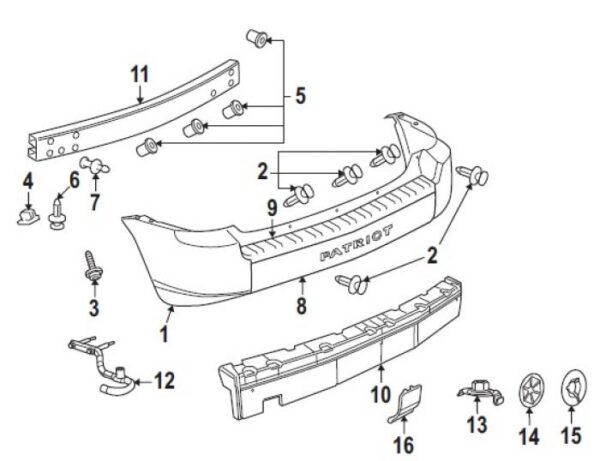 11
5
4
6
7
2
9
PATRIOT
2
3
8
1
12
10
13
14
15
16