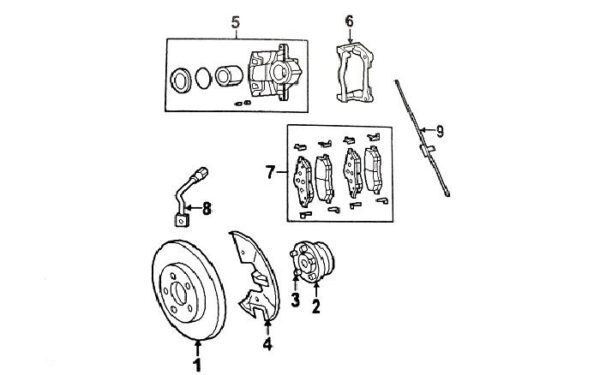 5
6
9
7
8
3
2
4
1