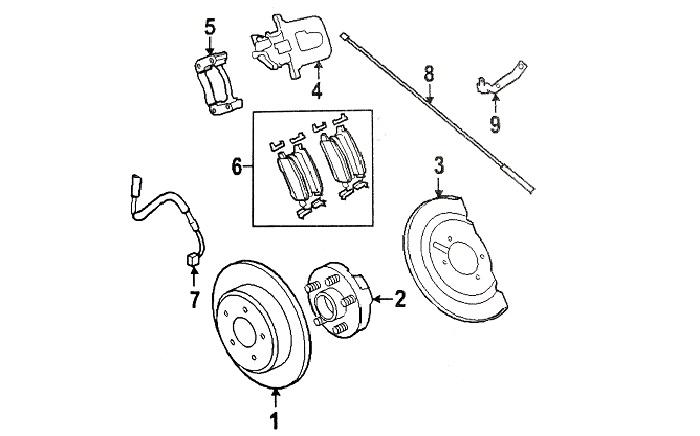 5
4
8
9
6
3
7
2
1